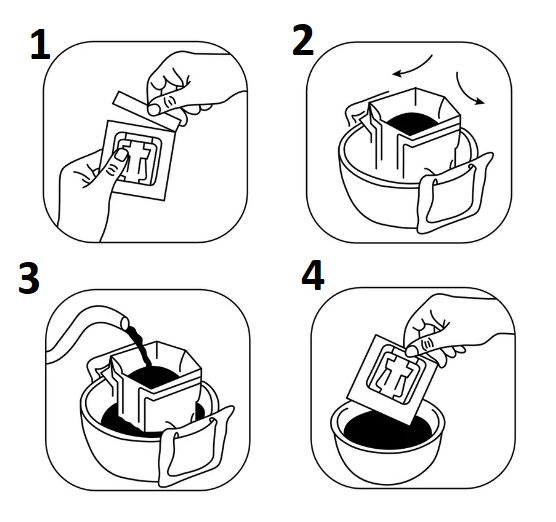 1

2

3

4